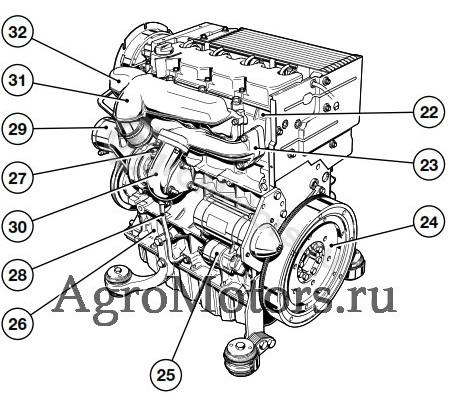 32
31
29
27
30
28
26
22
23
24
25
AgroMotors.ru