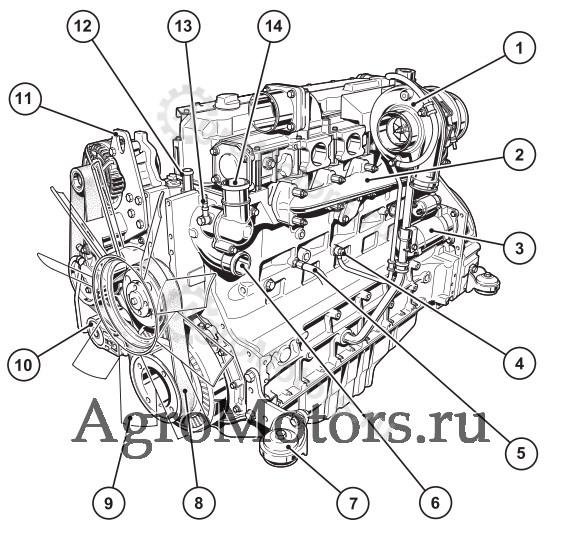 12
13
14
1
11
2
3
10
4
AgroMotors.ru
5
9
8
7
6